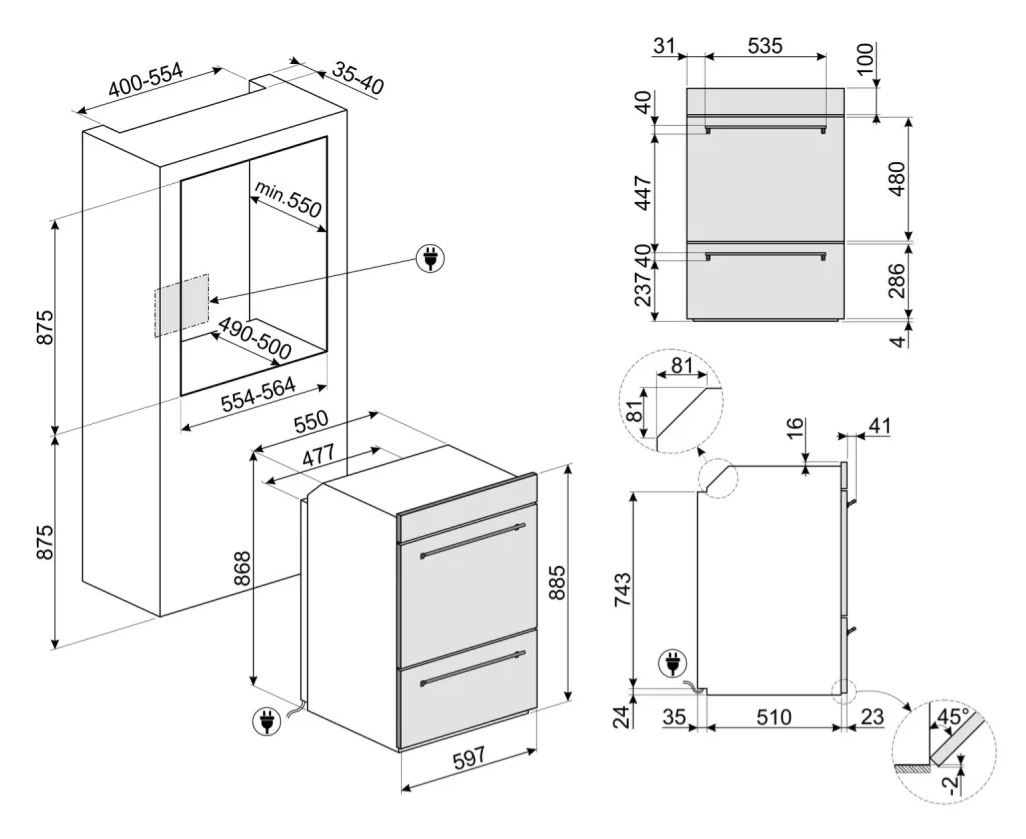 400-554
35-40
min.550
875
490-500
554-564
875
550
477
868
885
597
31
535
100
40
447
480
40
237
286
4
81
81
16
41
743
24
35
510
23
45°
2