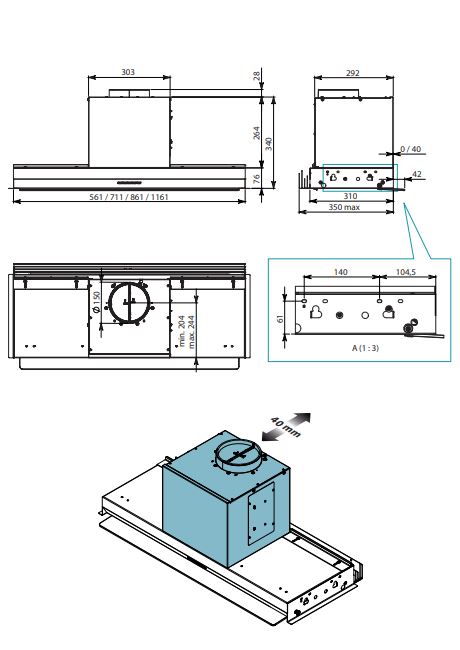 303
28
264
340
76
561 / 711 / 861 / 1161
292
0 / 40
42
310
350 max
Ø 150
min. 204
max. 244
140
104,5
61
A (1 : 3)
40 mm