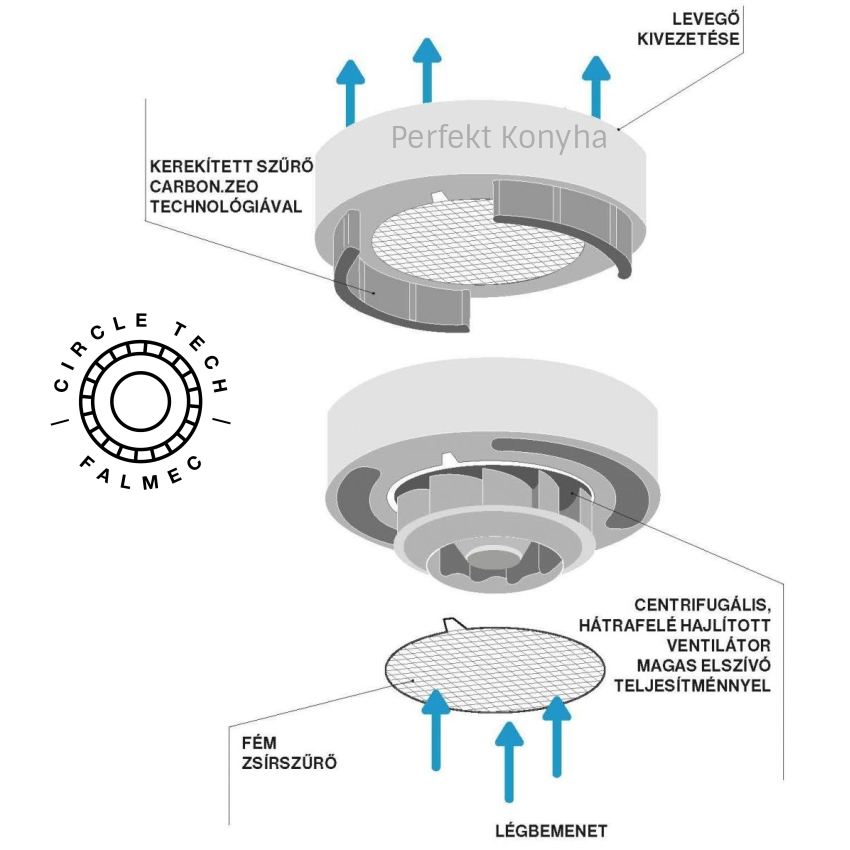 LEVEGŐ KIVEZETÉSE

Perfekt Konyha

KEREKÍTETT SZŰRŐ CARBON.ZEO TECHNOLÓGIÁVAL

CIRCLE TECH
FALMEC

CENTRIFUGÁLIS, HÁTRAFELÉ HAJLÍTOTT VENTILÁTOR MAGAS ELSZÍVÓ TELJESÍTMÉNNYEL

FÉM ZSÍRSZŰRŐ

LÉGBEMENET