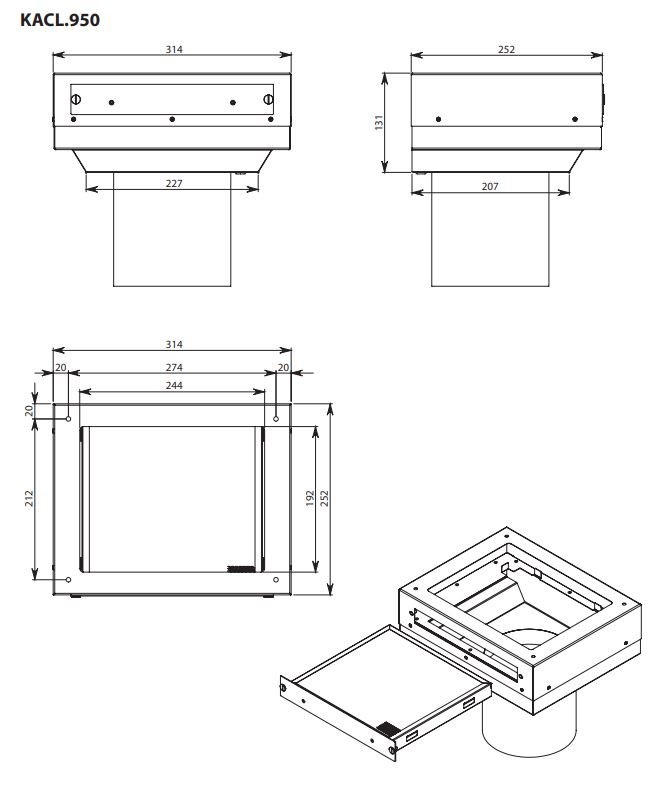 KACL.950

314

227

252

131

207

314

20

274

20

244

20

212

192

252