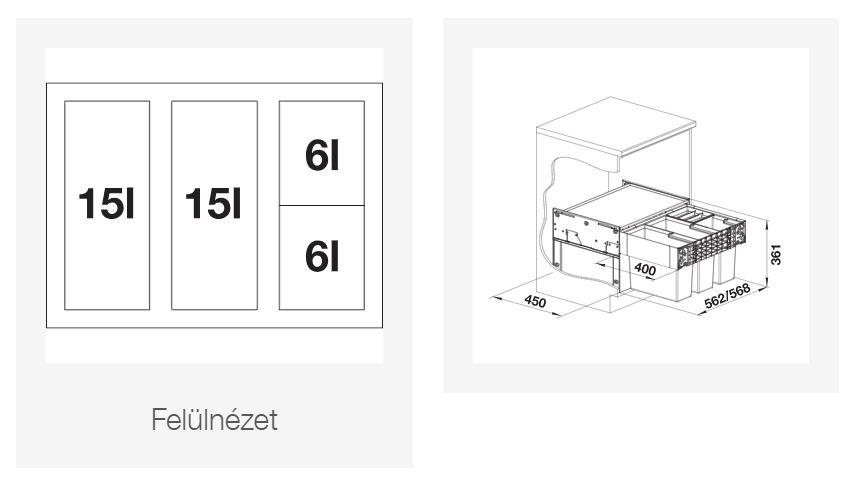 15l

15l

6l

6l

Felülnézet

400

450

562/568

361