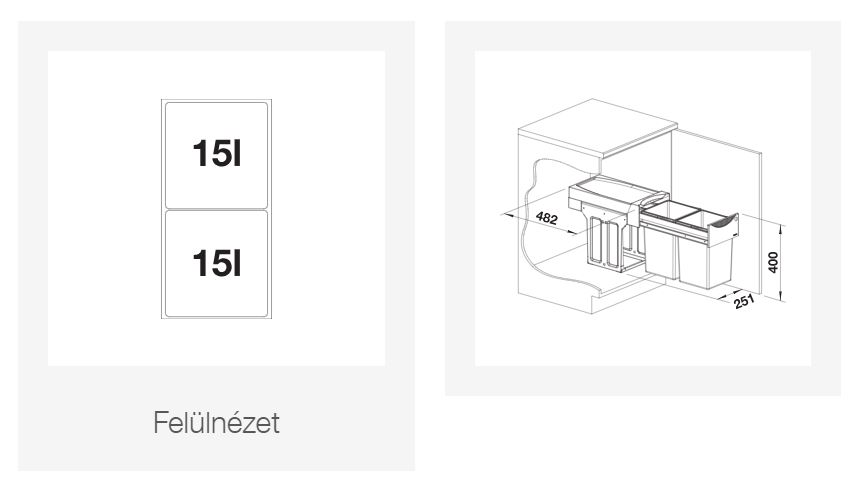 15l

15l

Felülnézet

482

400

251