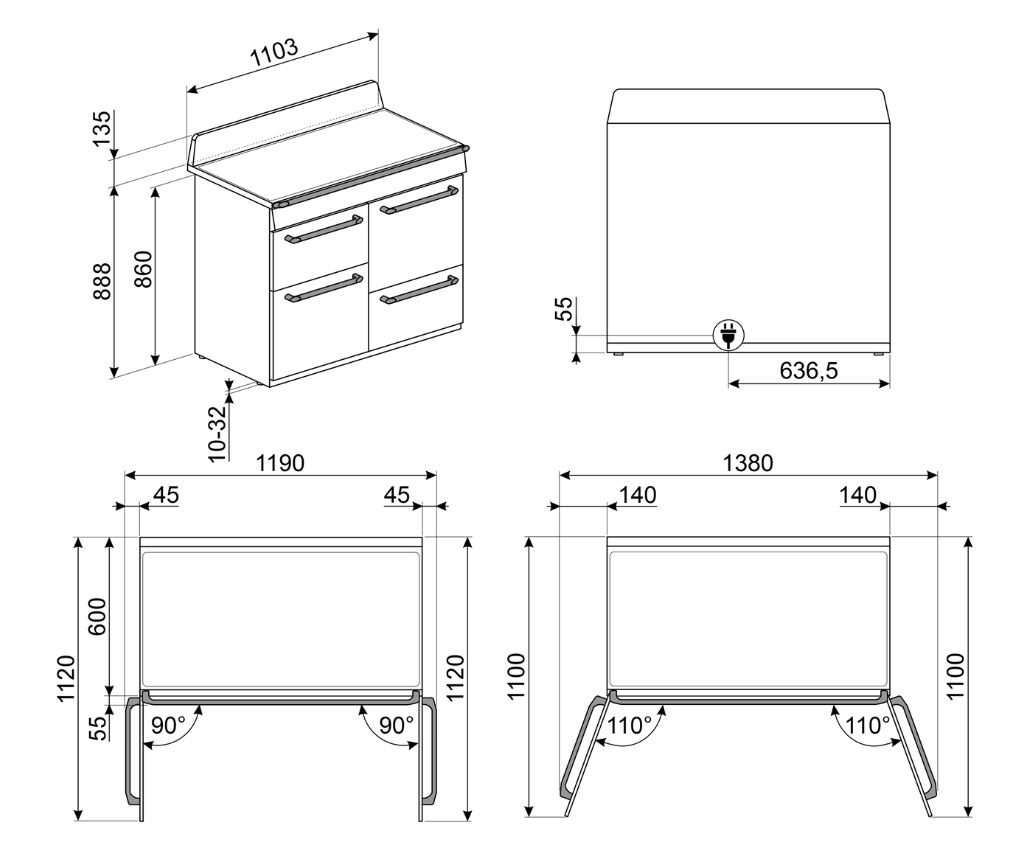 1103
135
888
860
10-32
55
636,5
1190
45
45
1120
600
55
90°
90°
1120
1380
140
140
1100
110°
110°
1100