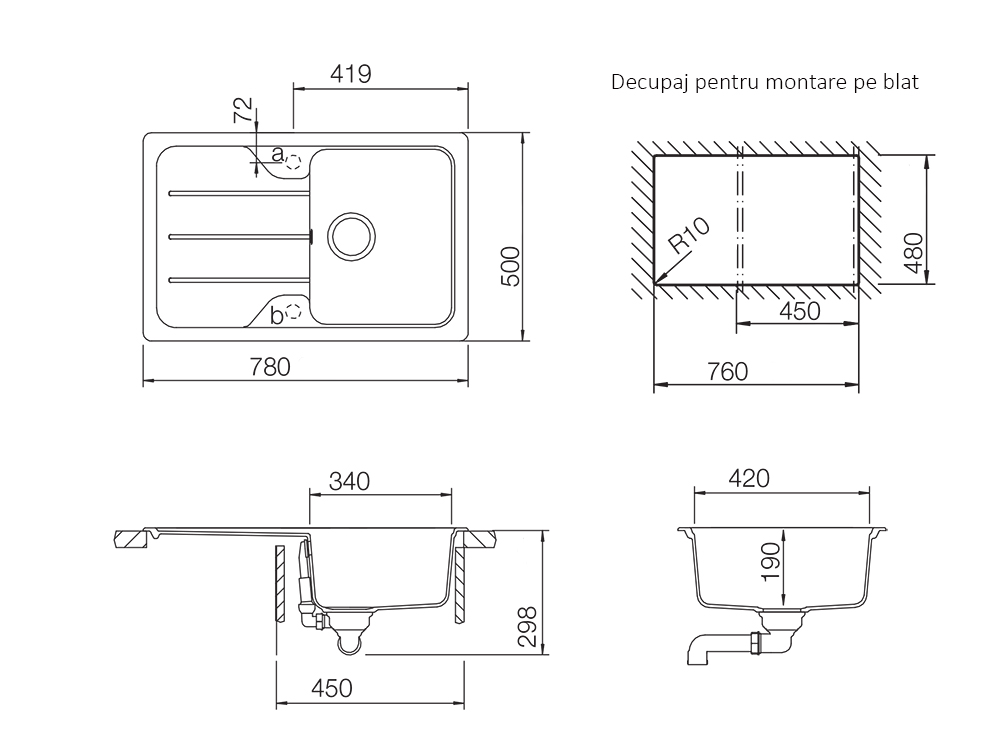 419

72

a

b

500

780

Decupaj pentru montare pe blat

R10

480

450

760

340

298

450

420

190