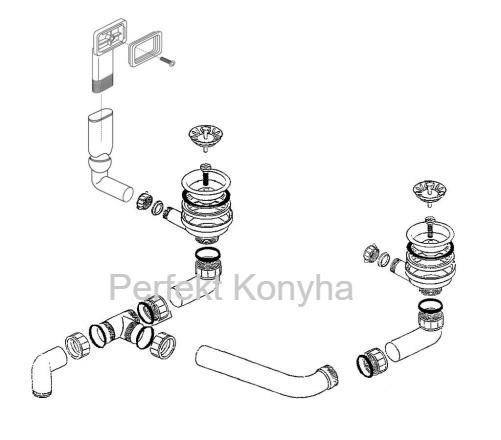 Perfekt Konyha