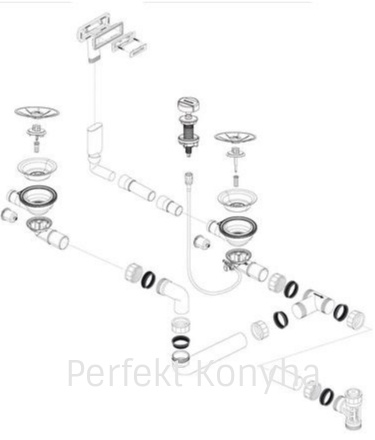 Perfekt Konyha